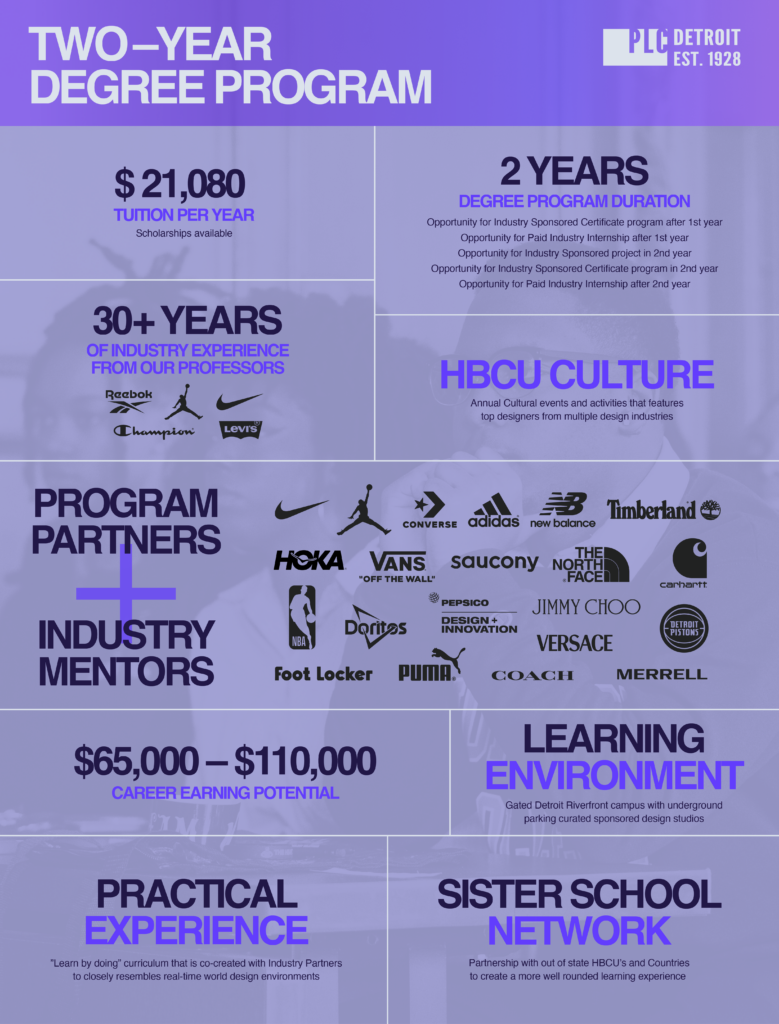 TWO–YEAR DEGREE PROGRAM

PLC DETROIT EST. 1928

$ 21,080
TUITION PER YEAR
Scholarships available

2 YEARS
DEGREE PROGRAM DURATION
Opportunity for Industry Sponsored Certificate program after 1st year
Opportunity for Paid Industry Internship after 1st year
Opportunity for Industry Sponsored project in 2nd year
Opportunity for Industry Sponsored Certificate program in 2nd year
Opportunity for Paid Industry Internship after 2nd year

30+ YEARS
OF INDUSTRY EXPERIENCE FROM OUR PROFESSORS
Reebok Champion Levi's

HBCU CULTURE
Annual Cultural events and activities that features top designers from multiple design industries

PROGRAM PARTNERS + INDUSTRY MENTORS

CONVERSE adidas new balance Timberland
HOKA VANS "OFF THE WALL" saucony THE NORTH FACE carhartt
NBA Doritos PEPSICO DESIGN + INNOVATION JIMMY CHOO VERSACE DETROIT PISTONS
Foot Locker PUMA COACH MERRELL

$65,000 – $110,000
CAREER EARNING POTENTIAL

LEARNING ENVIRONMENT
Gated Detroit Riverfront campus with underground parking curated sponsored design studios

PRACTICAL EXPERIENCE
"Learn by doing" curriculum that is co-created with Industry Partners to closely resembles real-time world design environments

SISTER SCHOOL NETWORK
Partnership with out of state HBCU's and Countries to create a more well rounded learning experience